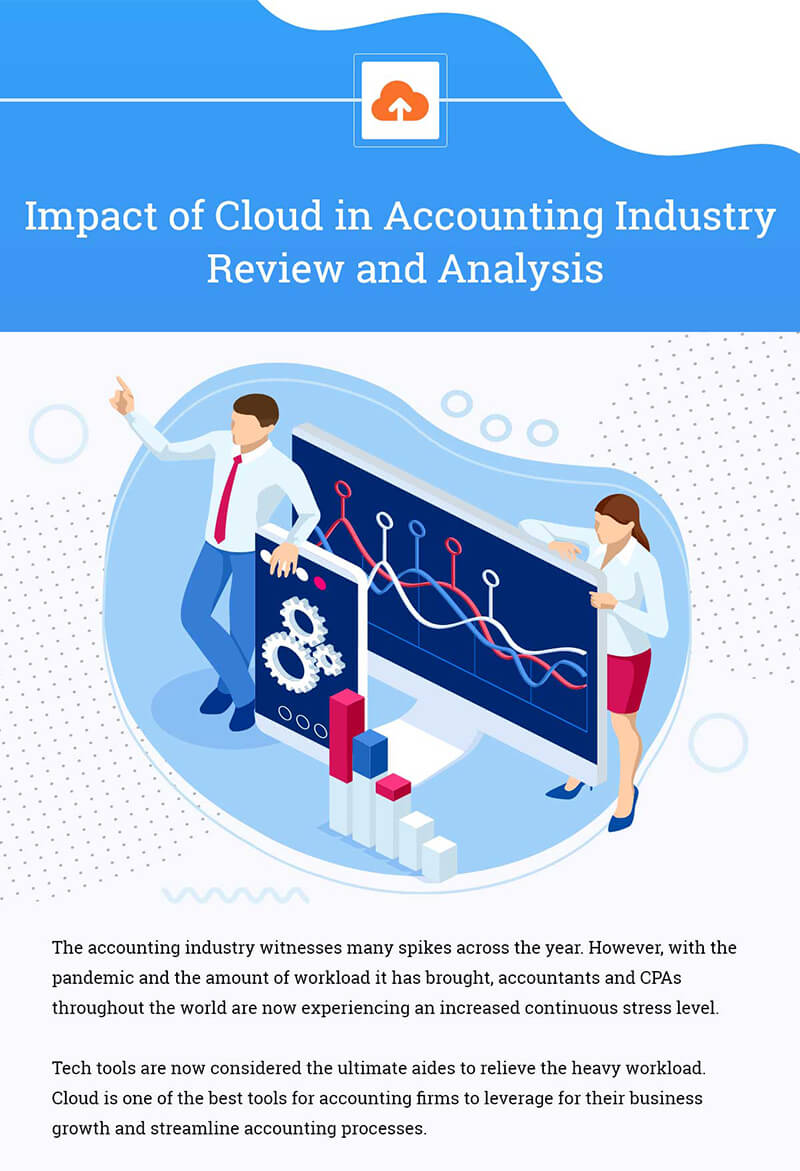 Impact of Cloud in Accounting Industry Review and Analysis

The accounting industry witnesses many spikes across the year. However, with the pandemic and the amount of workload it has brought, accountants and CPAs throughout the world are now experiencing an increased continuous stress level.

Tech tools are now considered the ultimate aides to relieve the heavy workload. Cloud is one of the best tools for accounting firms to leverage for their business growth and streamline accounting processes.