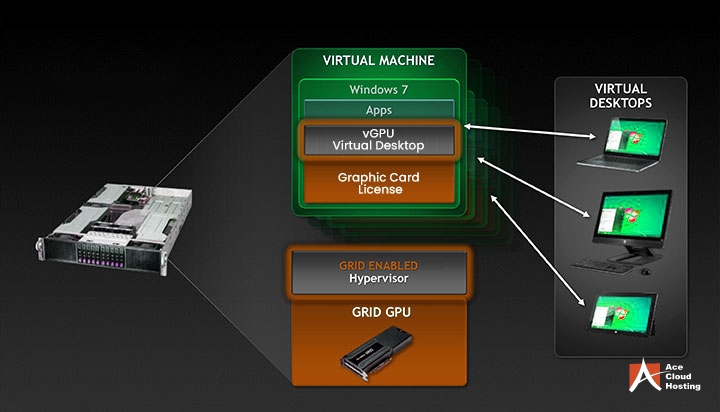 VIRTUAL MACHINE

Windows 7

Apps

vGPU
Virtual Desktop

Graphic Card
License

GRID ENABLED
Hypervisor

GRID GPU

VIRTUAL
DESKTOPS

Ace
Cloud
Hosting