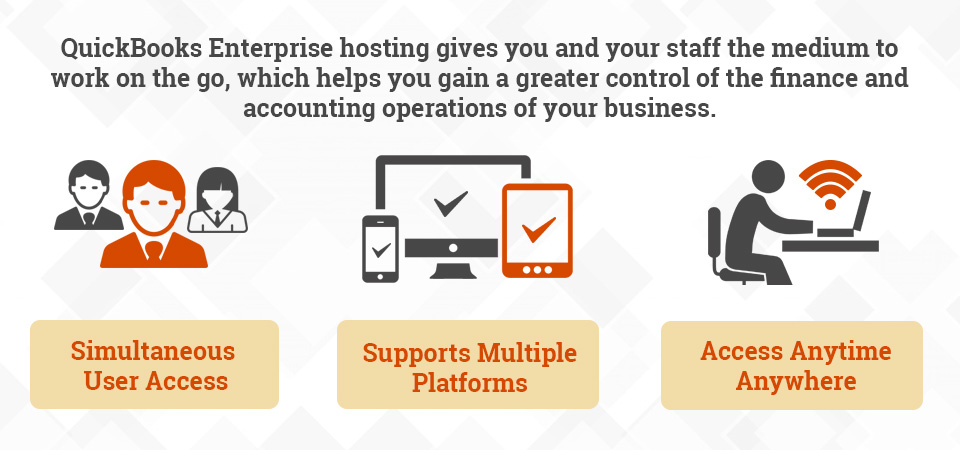 QuickBooks Enterprise hosting gives you and your staff the medium to work on the go, which helps you gain a greater control of the finance and accounting operations of your business.

Simultaneous User Access

Supports Multiple Platforms

Access Anytime Anywhere