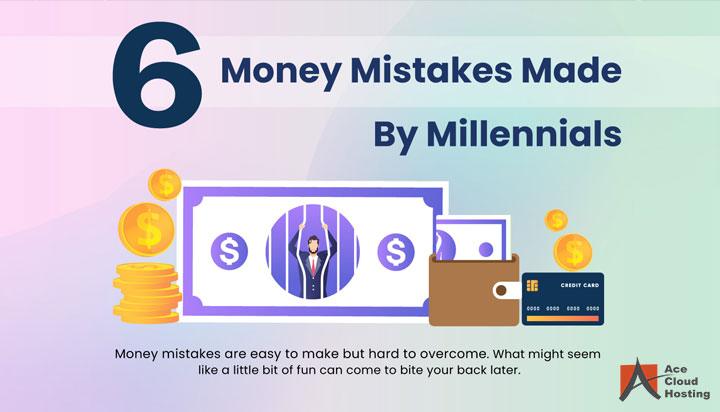 6 Money Mistakes Made By Millennials

$ $ $ $ $ $

CREDIT CARD
0000 0000 0000 0000

Money mistakes are easy to make but hard to overcome. What might seem like a little bit of fun can come to bite your back later.

Ace Cloud Hosting